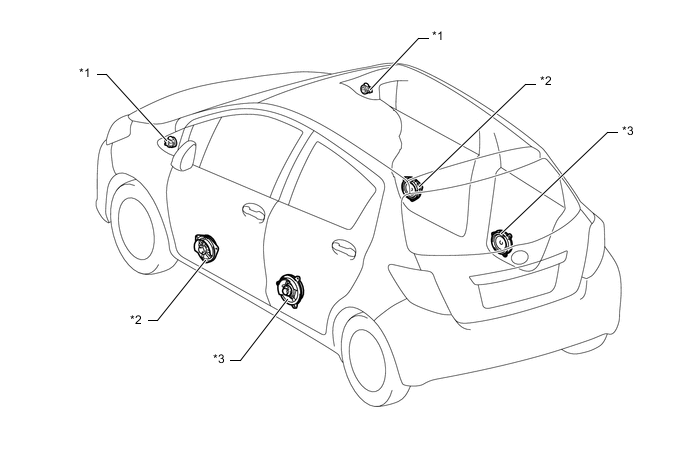 *1

*1

*2

*3

*2

*3