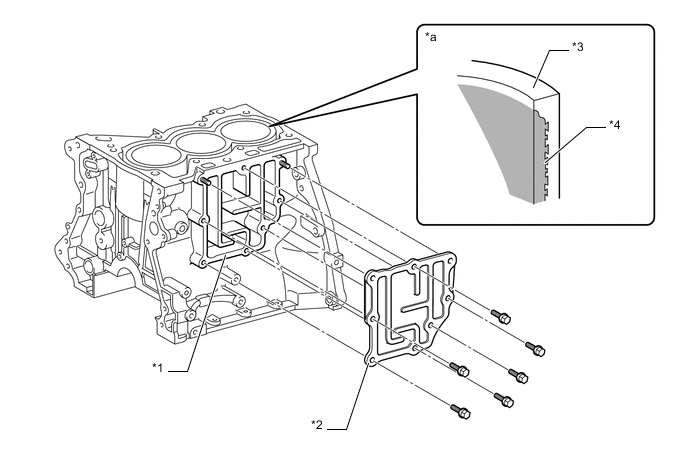 *a

*3

*4

*1

*2