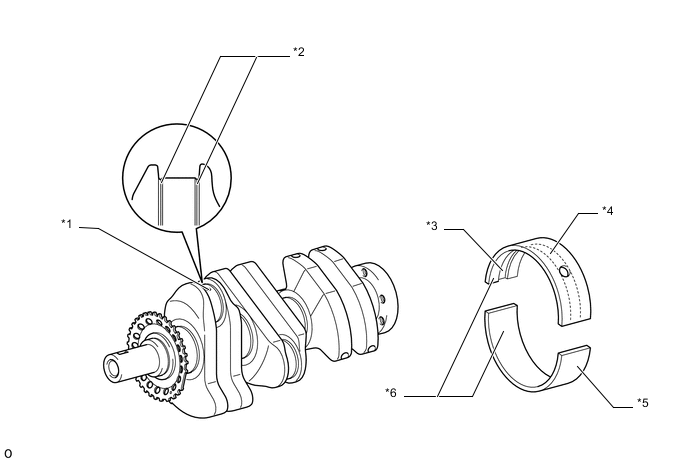 *2

*1

*3

*4

*6

*5

0