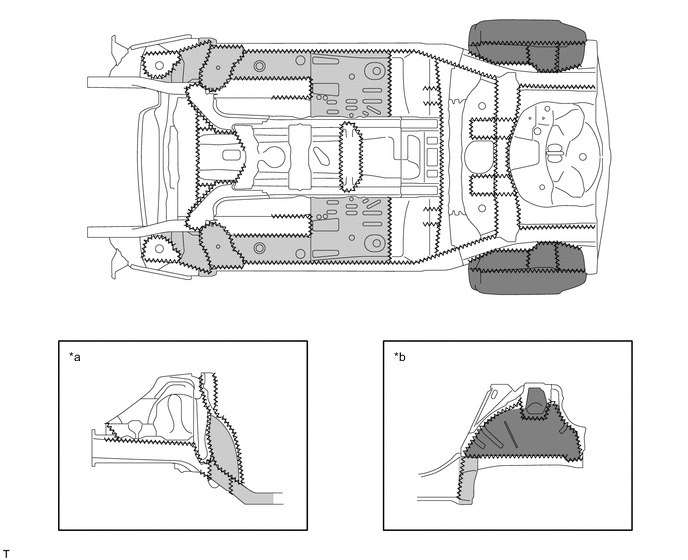 *a

*b

T