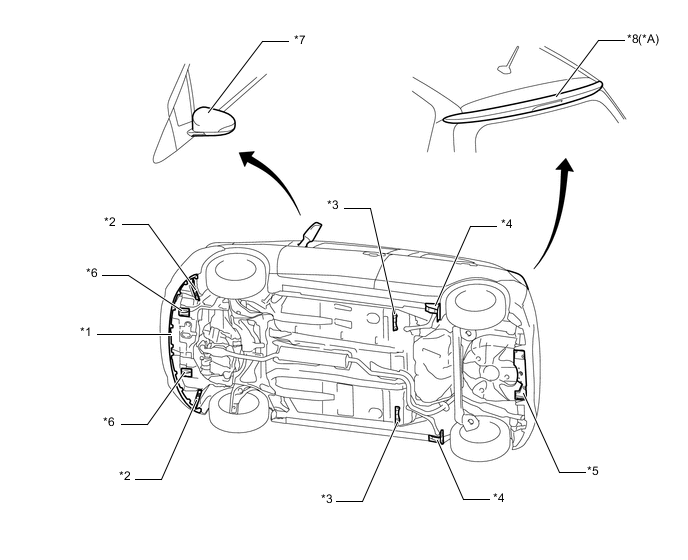 *7

*8(*A)

*3

*2

*4

*6

*1

*6

*2

*3

*4

*5