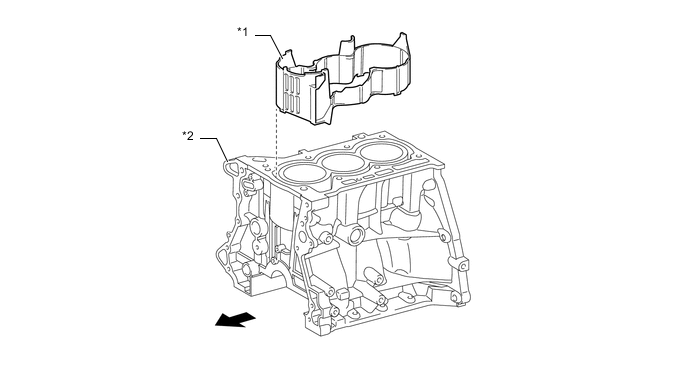 *1

*2