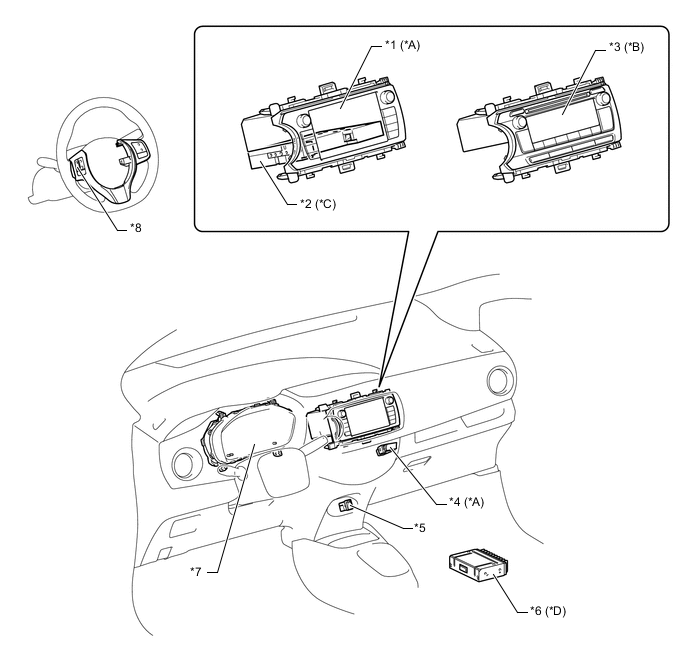 *1 (*A)
*3 (*B)
*2 (*C)
*8
*4 (*A)
*5
*7
*6 (*D)