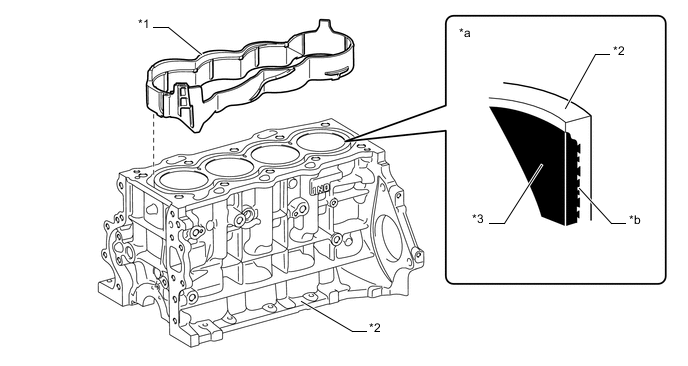 *1

*a

*2

*3

*b

*2