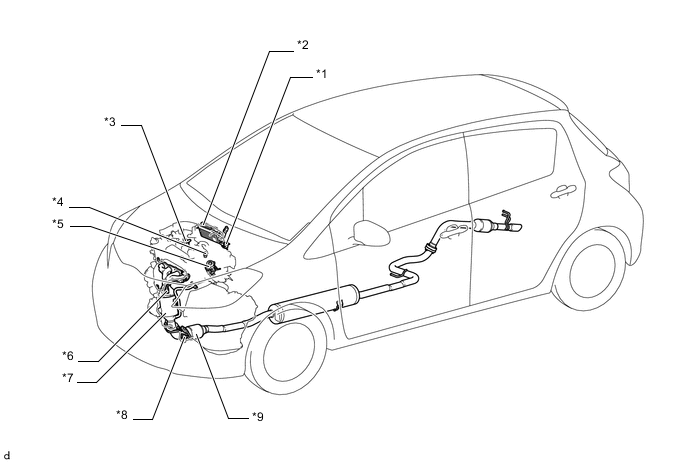 *2
*1
*3
*4
*5
*6
*7
*8
*9
d