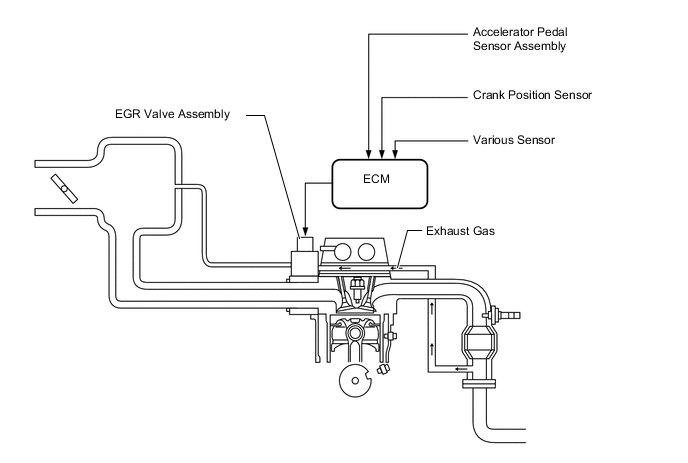 Accelerator Pedal Sensor Assembly

Crank Position Sensor

EGR Valve Assembly

Various Sensor

ECM

Exhaust Gas