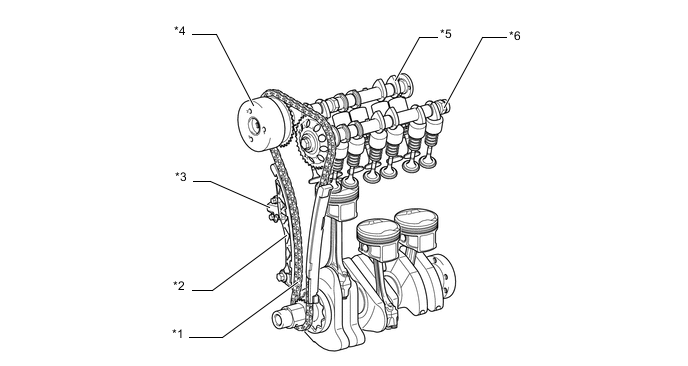 *4
*5
*6
*3
*2
*1