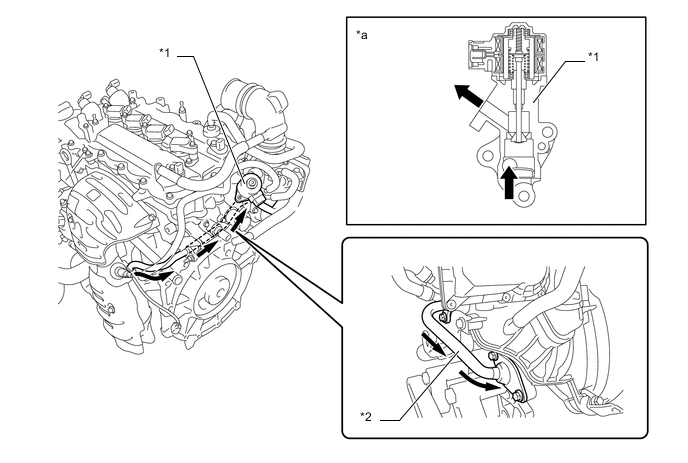 *1

*a

*1

*2