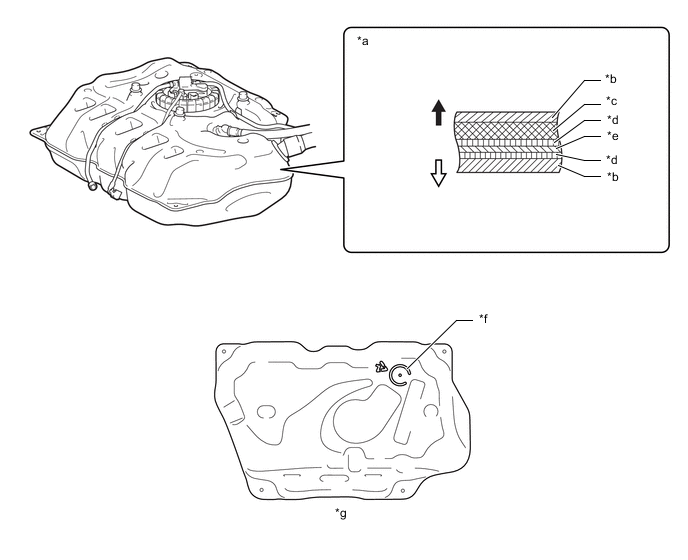 *a

*b
*c
*d
*e
*d
*b

*f

*g