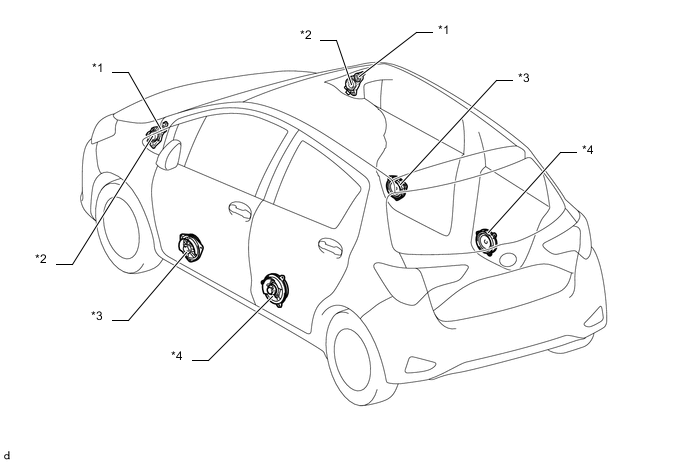 *2

*1

*1

*3

*4

*2

*3

*4

d