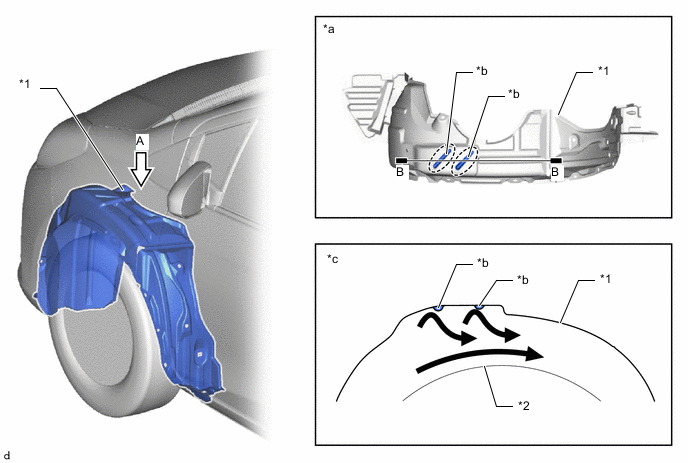 *1

A

*a

*b

*b

*1

B

B

*c

*b

*b

*1

*2

d