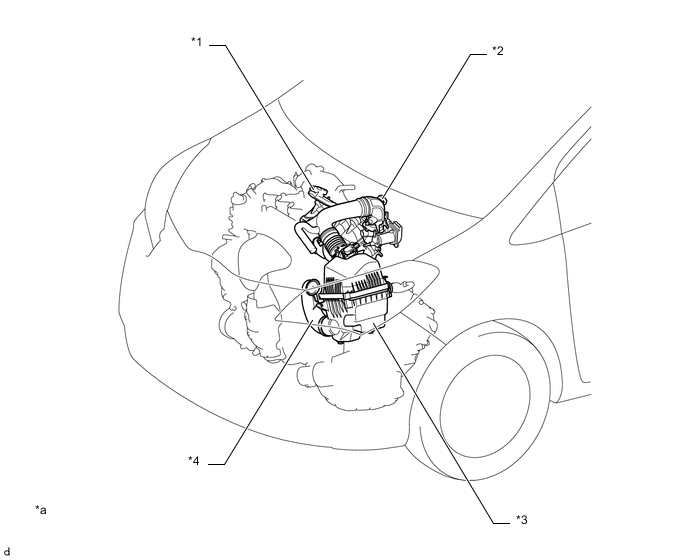 *1
*2
*4
*3
*a
d