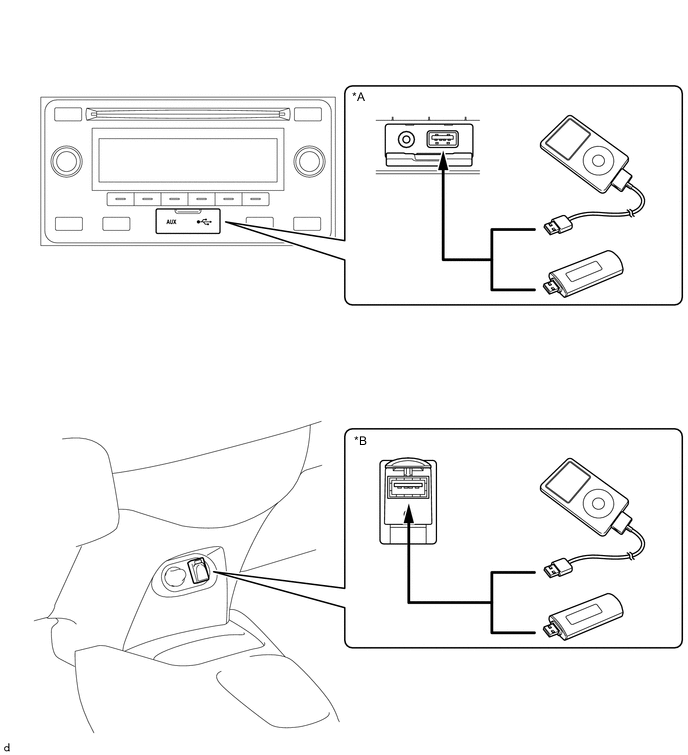 *A

AUX

*B

d