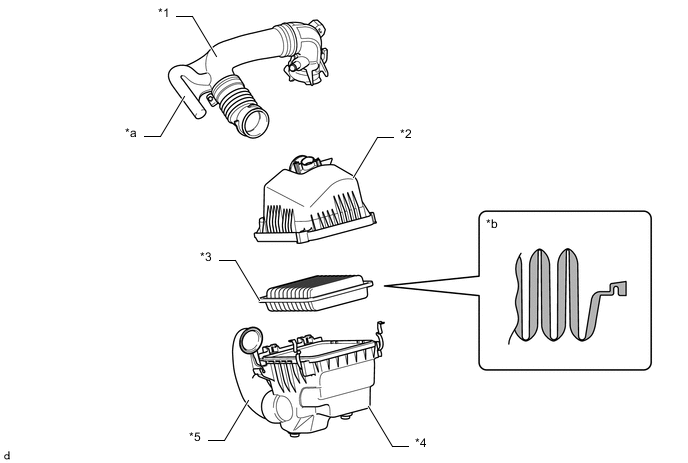 *1

*a

*2

*b

*3

*5

*4

d