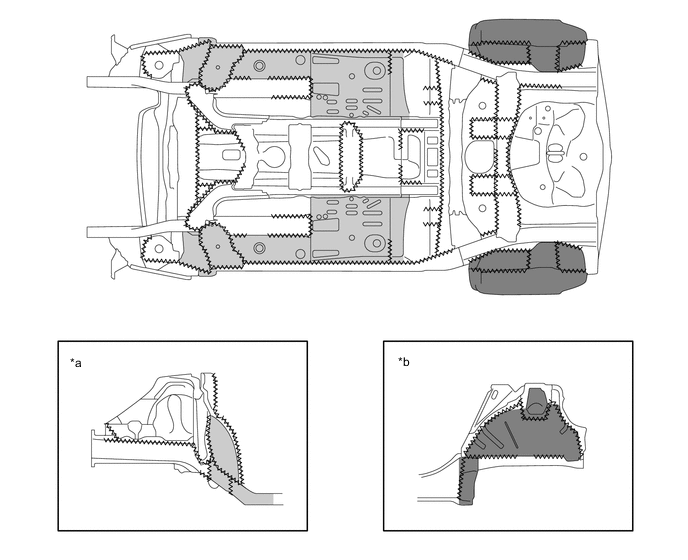 *a

*b