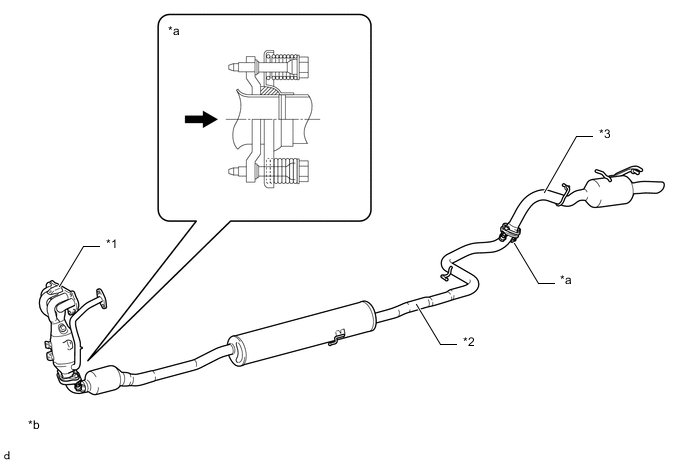 *a

*3

*1

*a

*2

*b

d