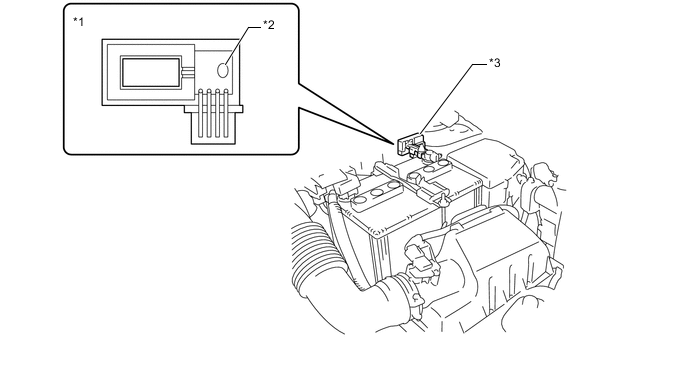 *1
*2
*3