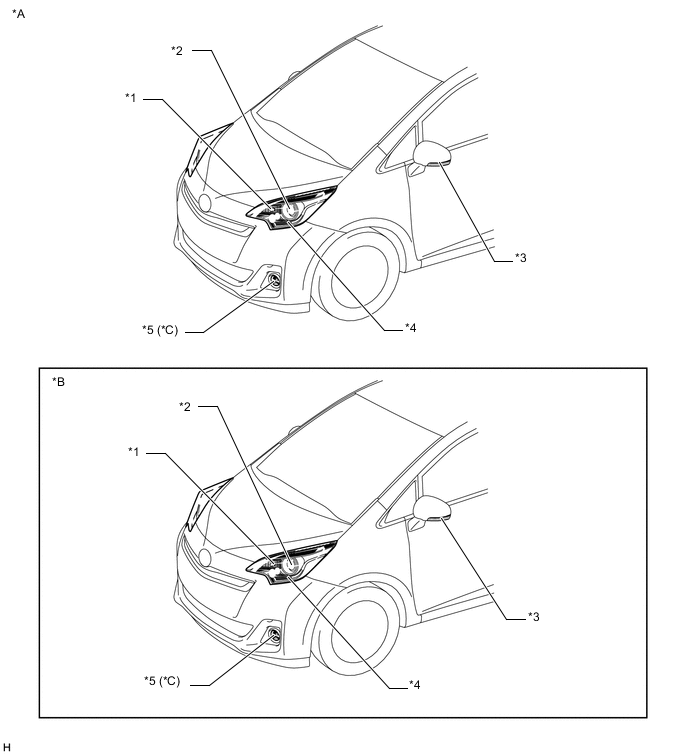 *A

*2

*1

*3

*5 (*C)

*4

*B

*2

*1

*3

*5 (*C)

*4

H