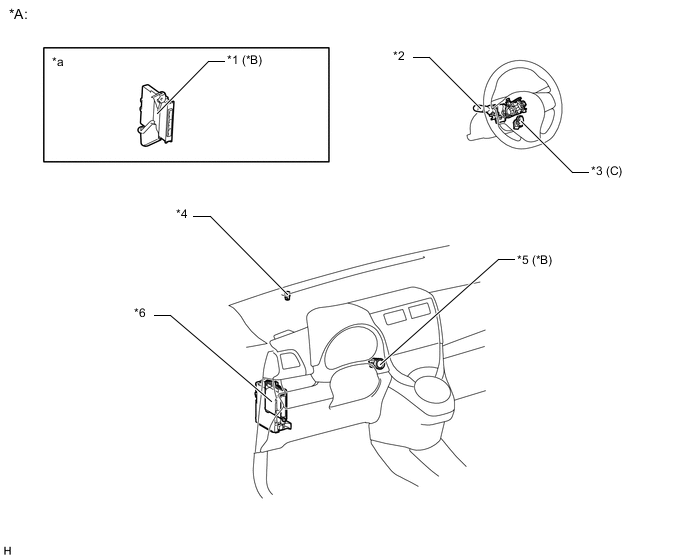 *A:

*a

*1 (*B)

*2

*3 (C)

*4

*5 (*B)

*6

H