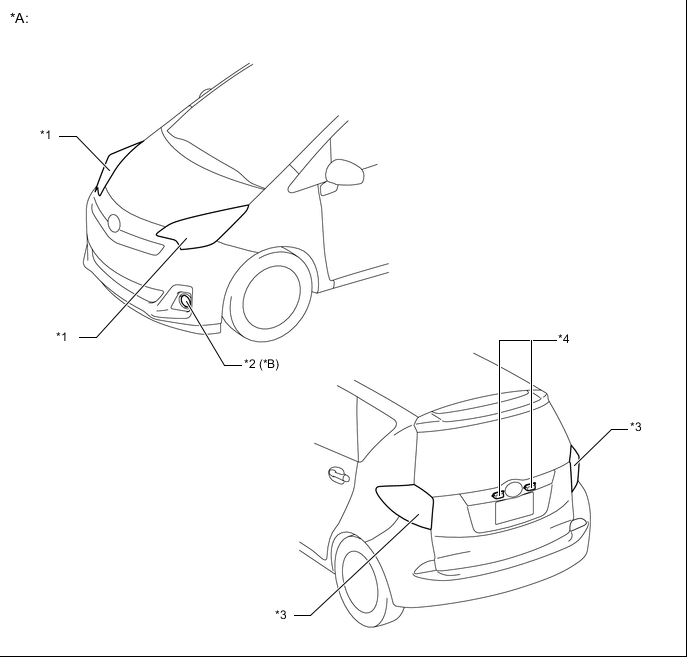 *A:

*1

*1

*2 (*B)

*4

*3

*3