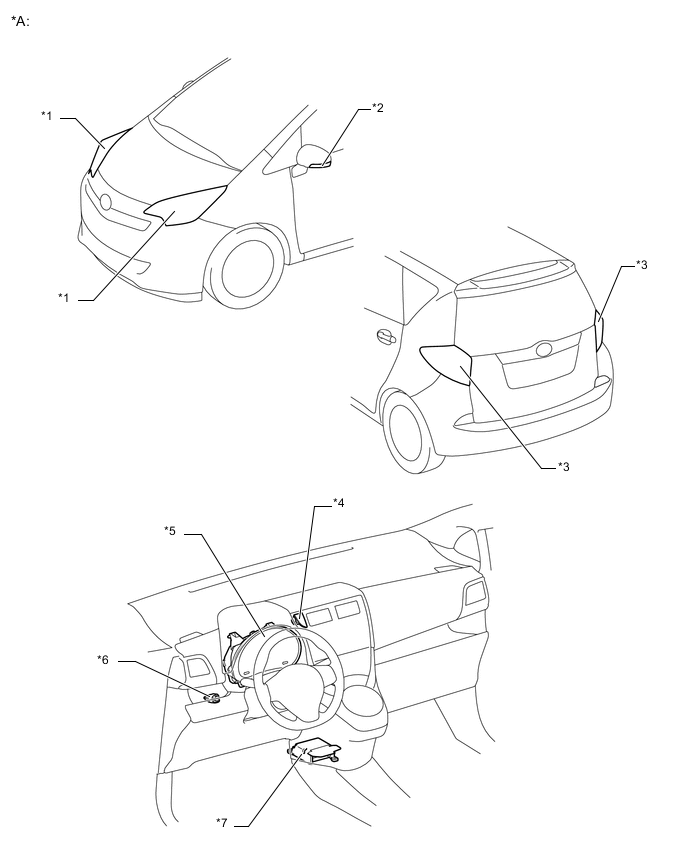 *A:

*1

*2

*1

*3

*3

*4

*5

*6

*7