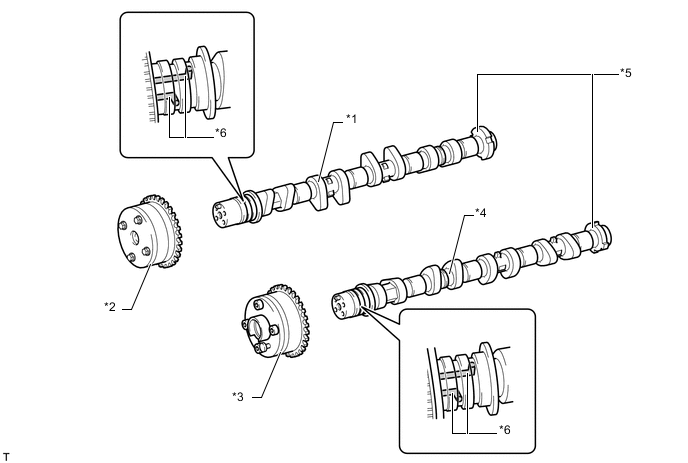 *6
*1
*5
*4
*2
*3
*6
T