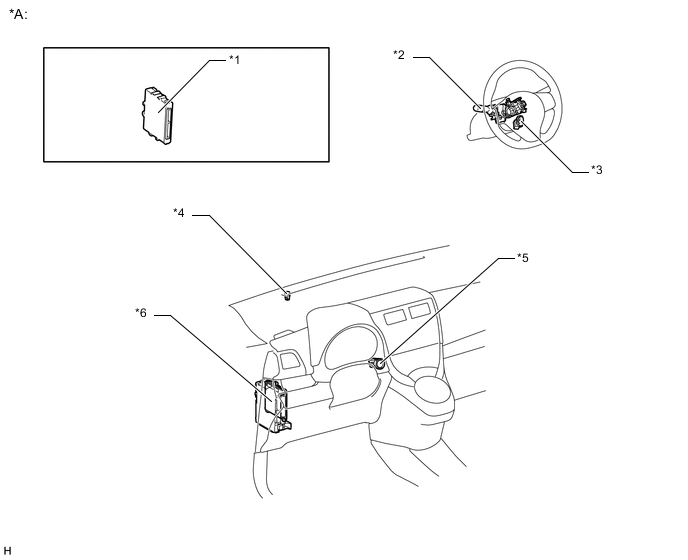 *A:

*1

*2

*3

*4

*5

*6

H