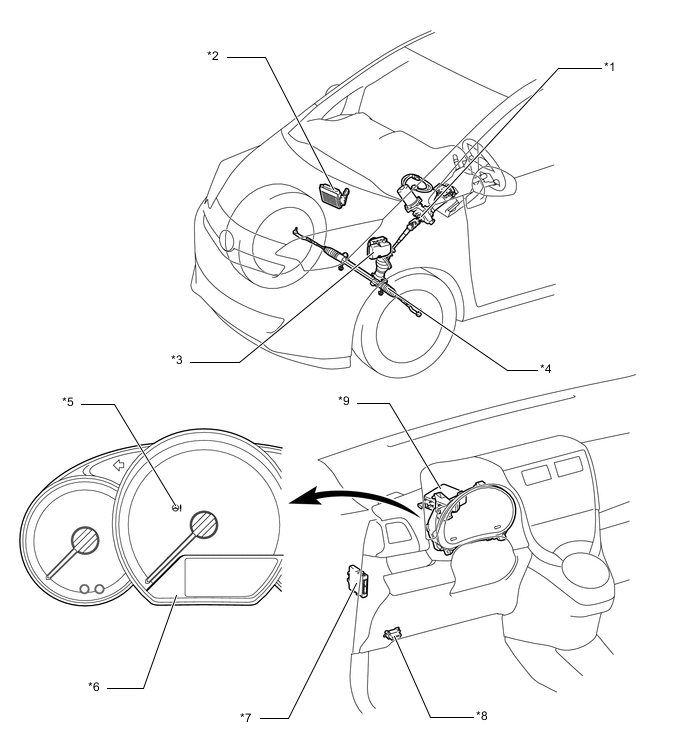 *2

*1

*3

*4

*5

*9

*6

*7

*8