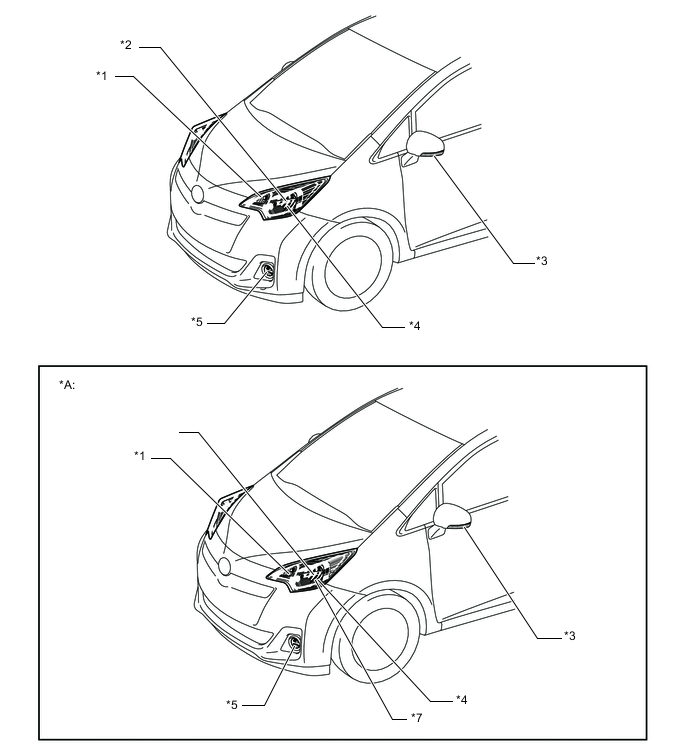 *2
*1
*3
*5
*4

*A:
*1
*3
*5
*4
*7