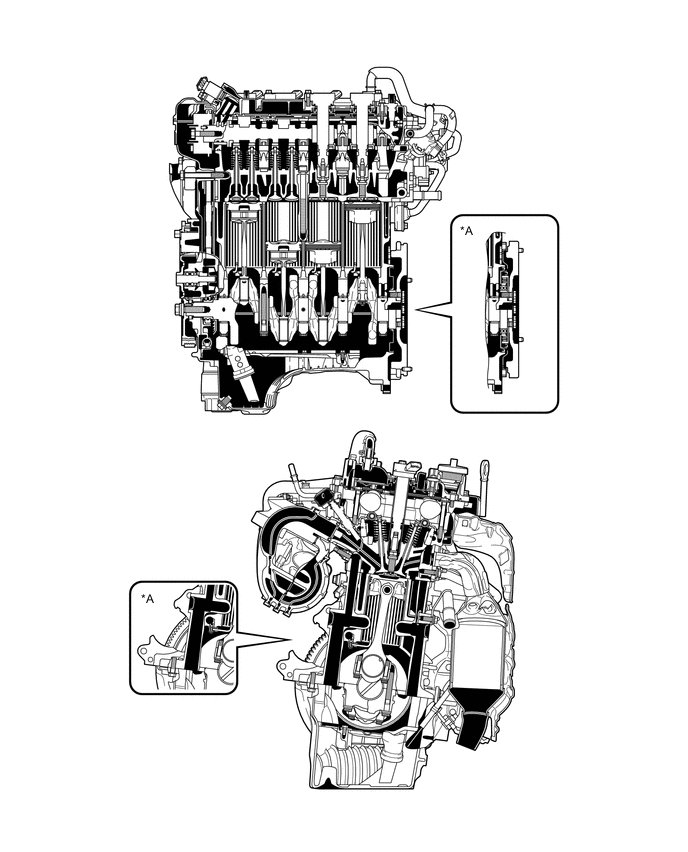 *A

*A