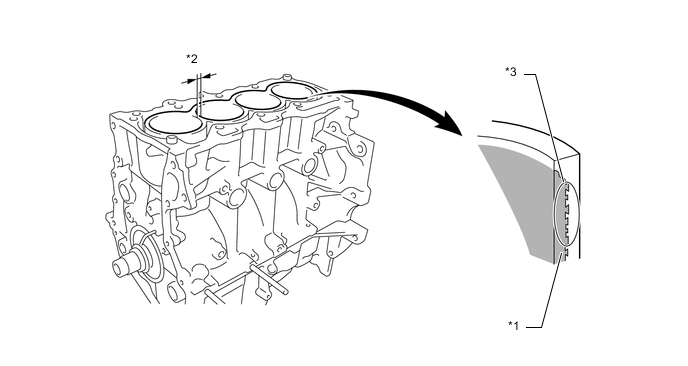 *2

*3

*1