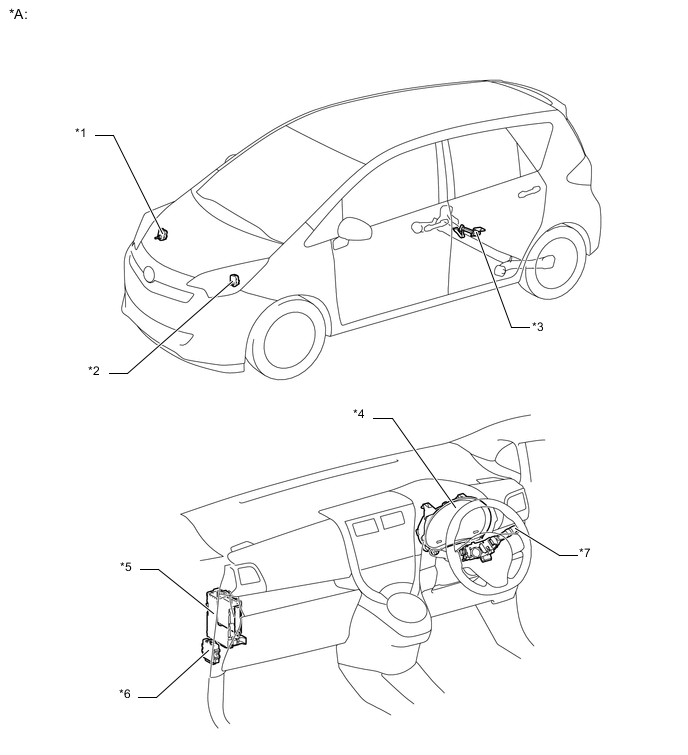 *A:

*1

*2

*3

*4

*5

*6

*7