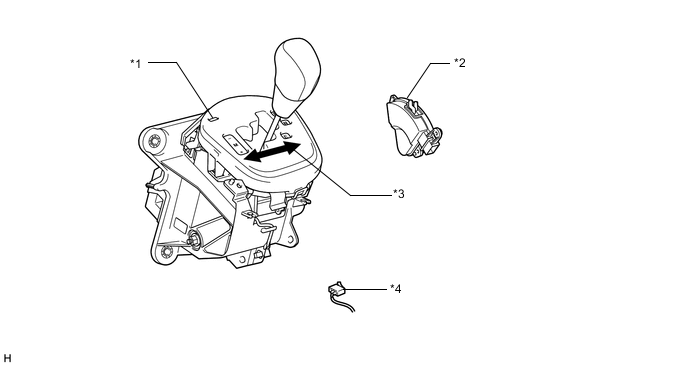 *1

*2

*3

*4

H