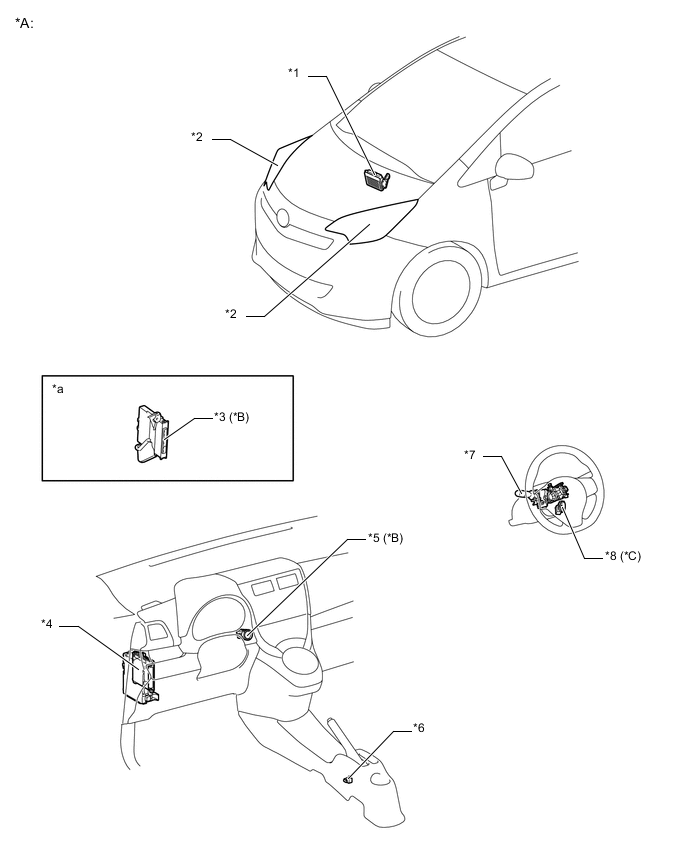 *A:

*1

*2

*2

*a

*3 (*B)

*7

*8 (*C)

*5 (*B)

*4

*6