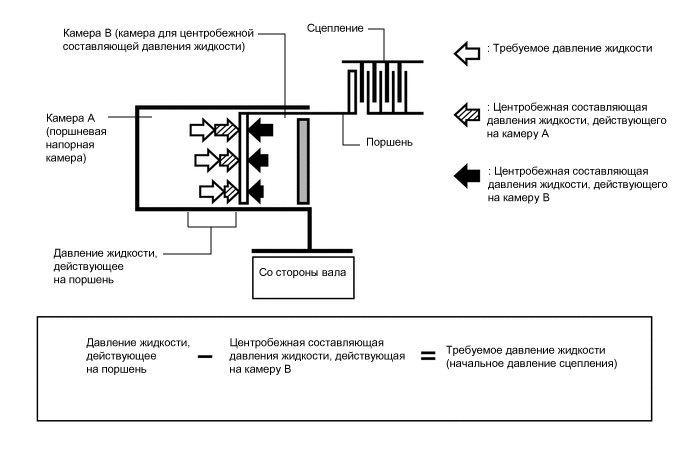 Камера B (камера для центробежной составляющей давления жидкости)

Сцепление

: Требуемое давление жидкости

Камера A (поршневая напорная камера)

: Центробежная составляющая давления жидкости, действующего на камеру A

Поршень

: Центробежная составляющая давления жидкости, действующего на камеру B

Давление жидкости, действующее на поршень

Со стороны вала

Давление жидкости, действующее на поршень − Центробежная составляющая давления жидкости, действующая на камеру B = Требуемое давление жидкости (начальное давление сцепления)