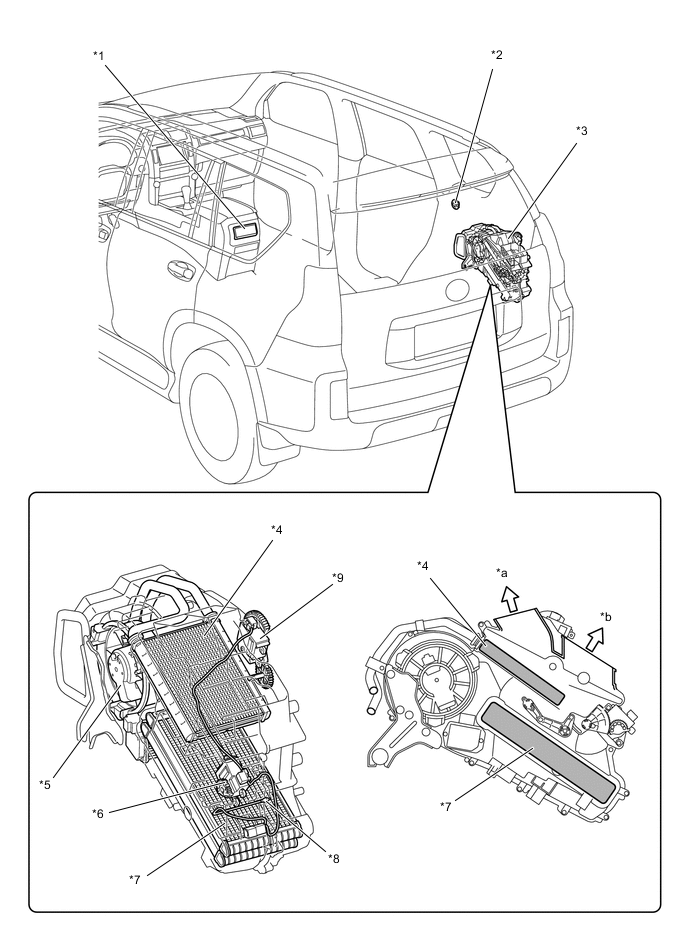 *1
*2
*3
*4
*9
*5
*6
*7
*8
*4
*a
*b
*7