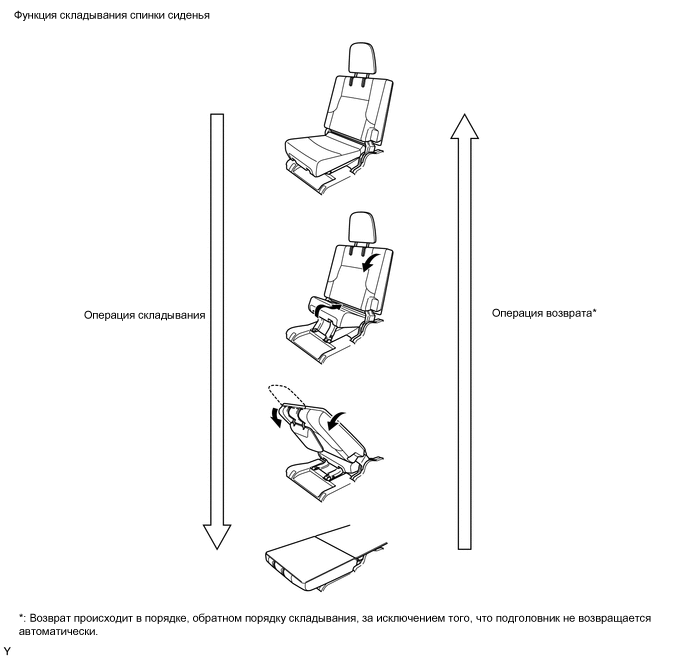 Функция складывания спинки сиденья

Операция складывания

Операция возврата*

*: Возврат происходит в порядке, обратном порядку складывания, за исключением того, что подголовник не возвращается автоматически.

Y