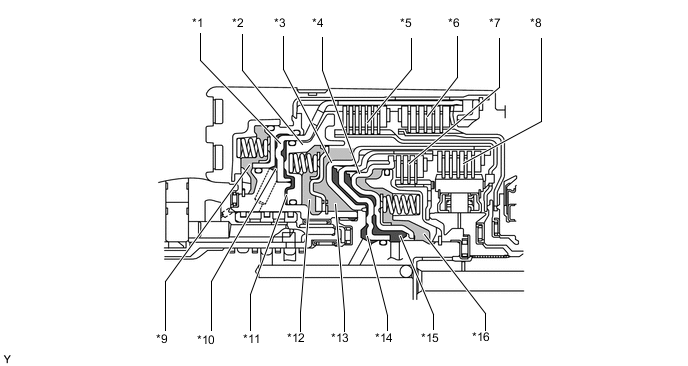 *1 *2 *3 *4 *5 *6 *7 *8

*9 *10 *11 *12 *13 *14 *15 *16

Y