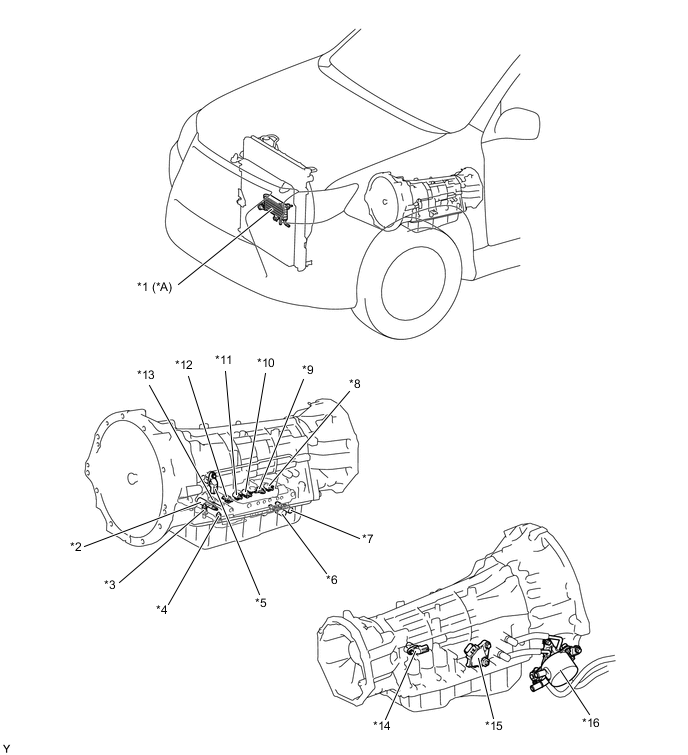 *1 (*A)

*13
*12
*11
*10
*9
*8

*2
*3
*4
*5
*6
*7

*14
*15
*16

Y