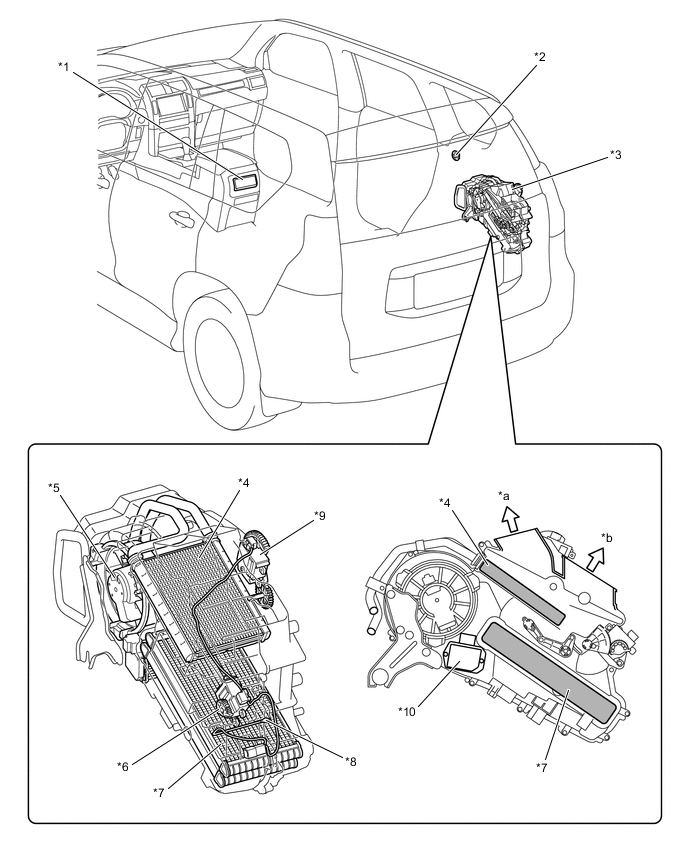 *1
*2
*3
*5
*4
*9
*6
*7
*8
*4
*a
*b
*10
*7