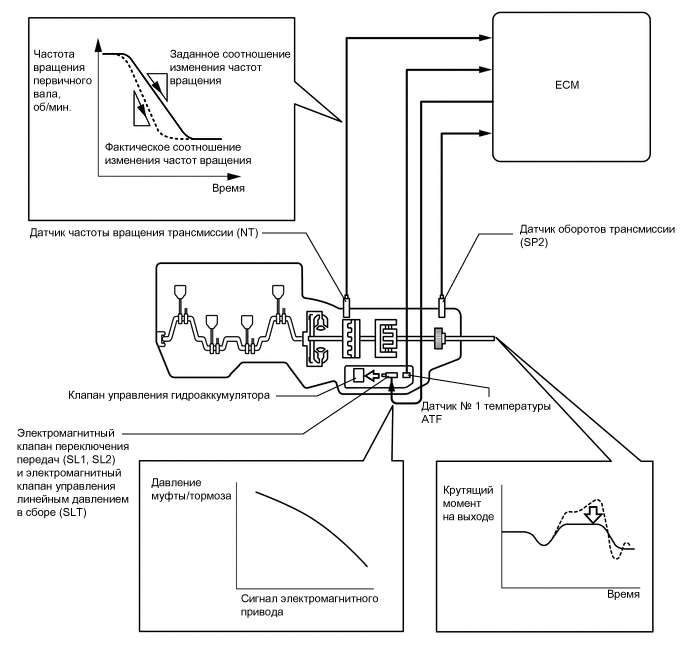 Частота вращения первичного вала, об/мин.

Заданное соотношение изменения частот вращения

Фактическое соотношение изменения частот вращения

Время

ECM

Датчик частоты вращения трансмиссии (NT)

Датчик оборотов трансмиссии (SP2)

Клапан управления гидроаккумулятора

Датчик № 1 температуры ATF

Электромагнитный клапан переключения передач (SL1, SL2) и электромагнитный клапан управления линейным давлением в сборе (SLT)

Давление муфты/тормоза

Сигнал электромагнитного привода

Крутящий момент на выходе

Время