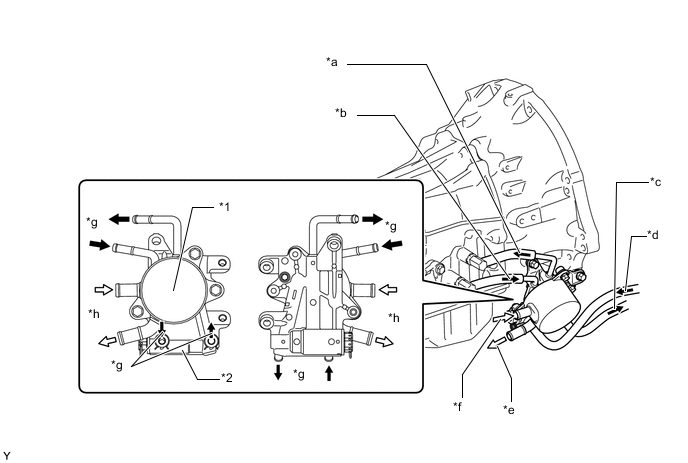 *a

*b

*c

*d

*1

*g

*g

*h

*h

*g

*2

*g

*f

*e

Y