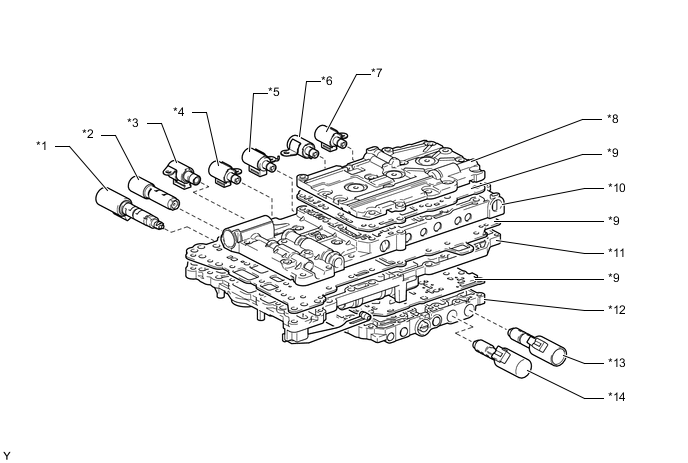 *1
*2
*3
*4
*5
*6
*7
*8
*9
*10
*9
*11
*9
*12
*13
*14
Y