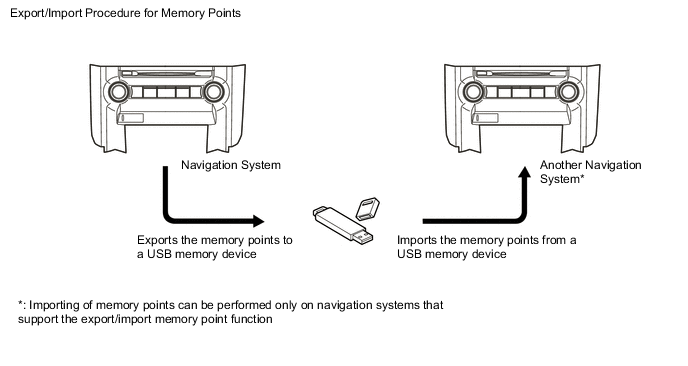 Export/Import Procedure for Memory Points

Navigation System

Another Navigation System*

Exports the memory points to a USB memory device

Imports the memory points from a USB memory device

*: Importing of memory points can be performed only on navigation systems that support the export/import memory point function