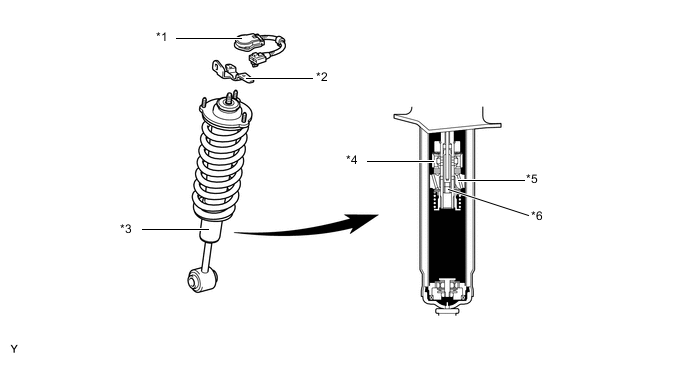 *1
*2
*3
*4
*5
*6
Y