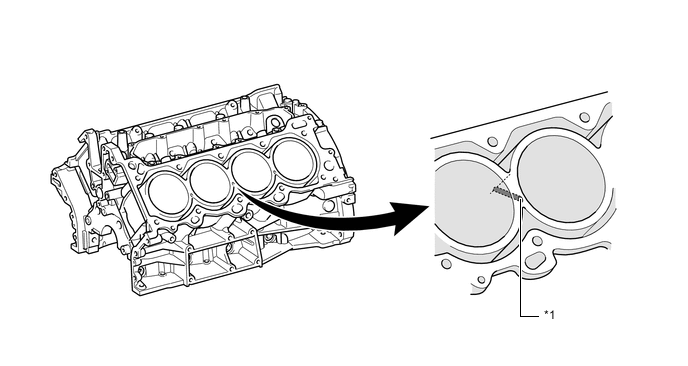 *1