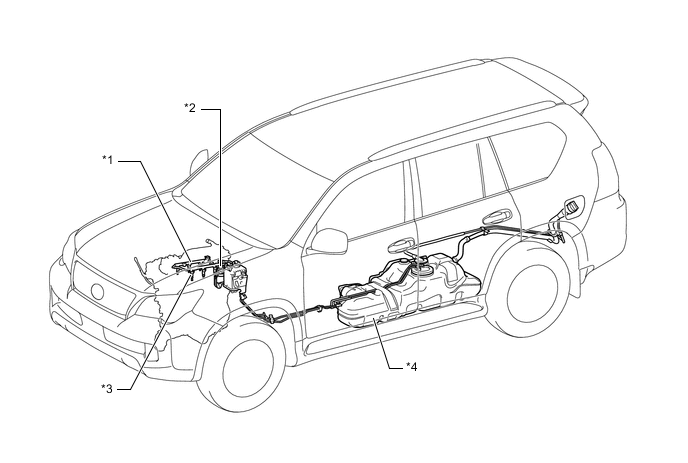 *2

*1

*3

*4