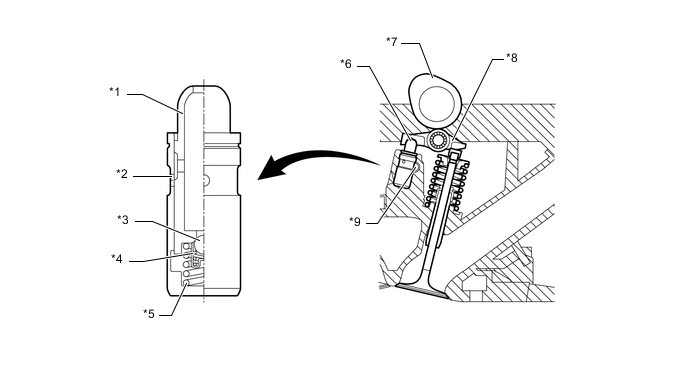 *1
*2
*3
*4
*5
*6
*7
*8
*9