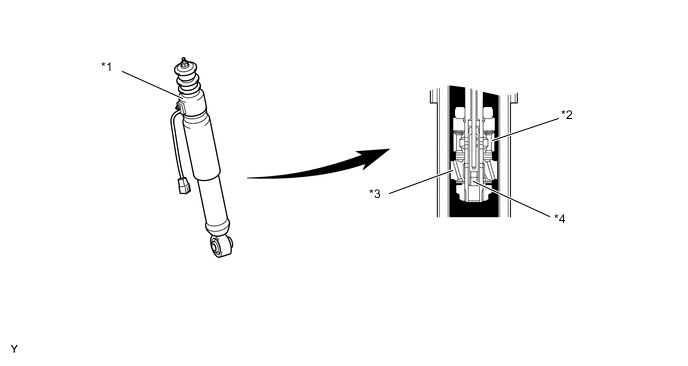 *1

*2

*3

*4

Y