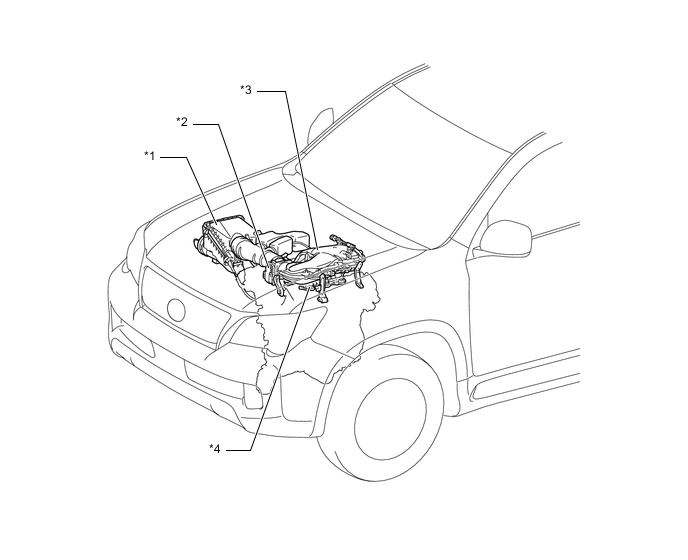 *3
*2
*1
*4